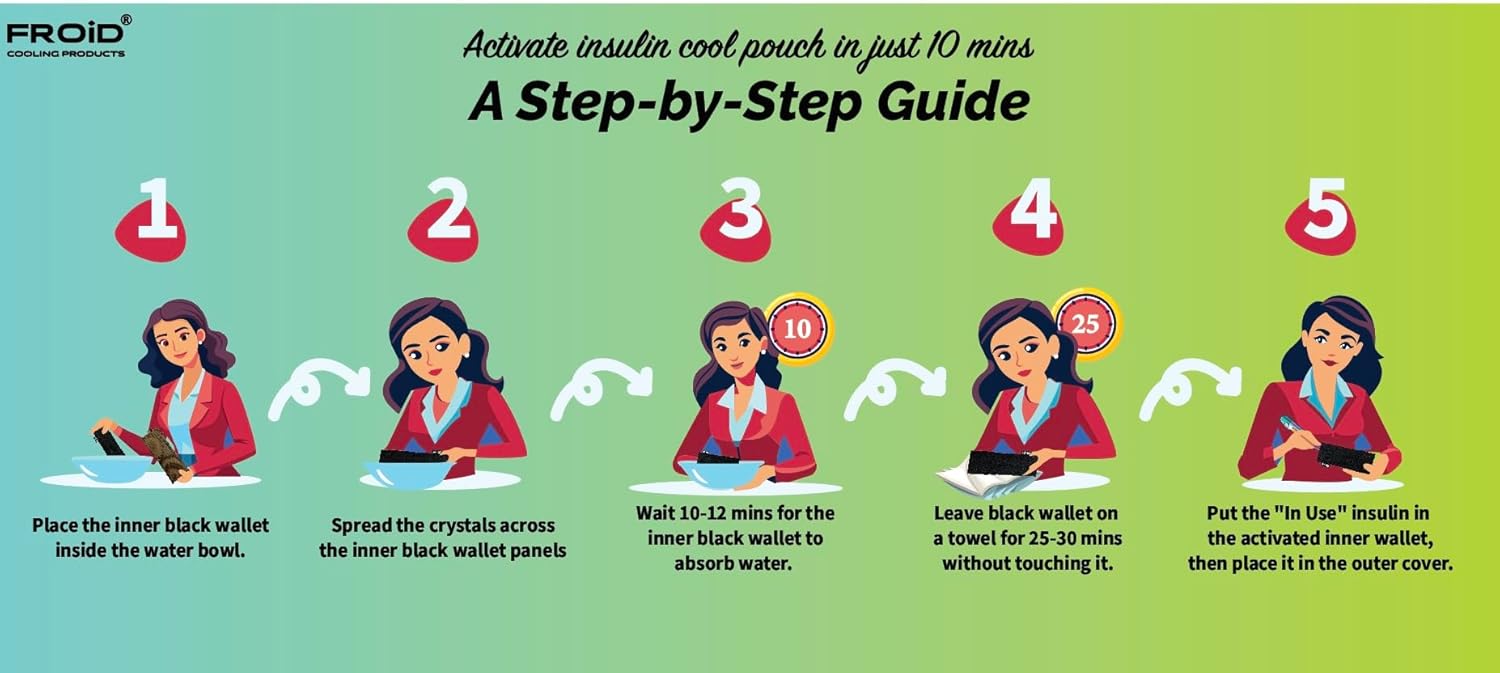 FROiD®
COOLING PRODUCTS

Activate insulin cool pouch in just 10 mins
A Step-by-Step Guide

1

Place the inner black wallet inside the water bowl.

2

Spread the crystals across the inner black wallet panels

3

10

Wait 10-12 mins for the inner black wallet to absorb water.

4

25

Leave black wallet on a towel for 25-30 mins without touching it.

5

Put the "In Use" insulin in the activated inner wallet, then place it in the outer cover.